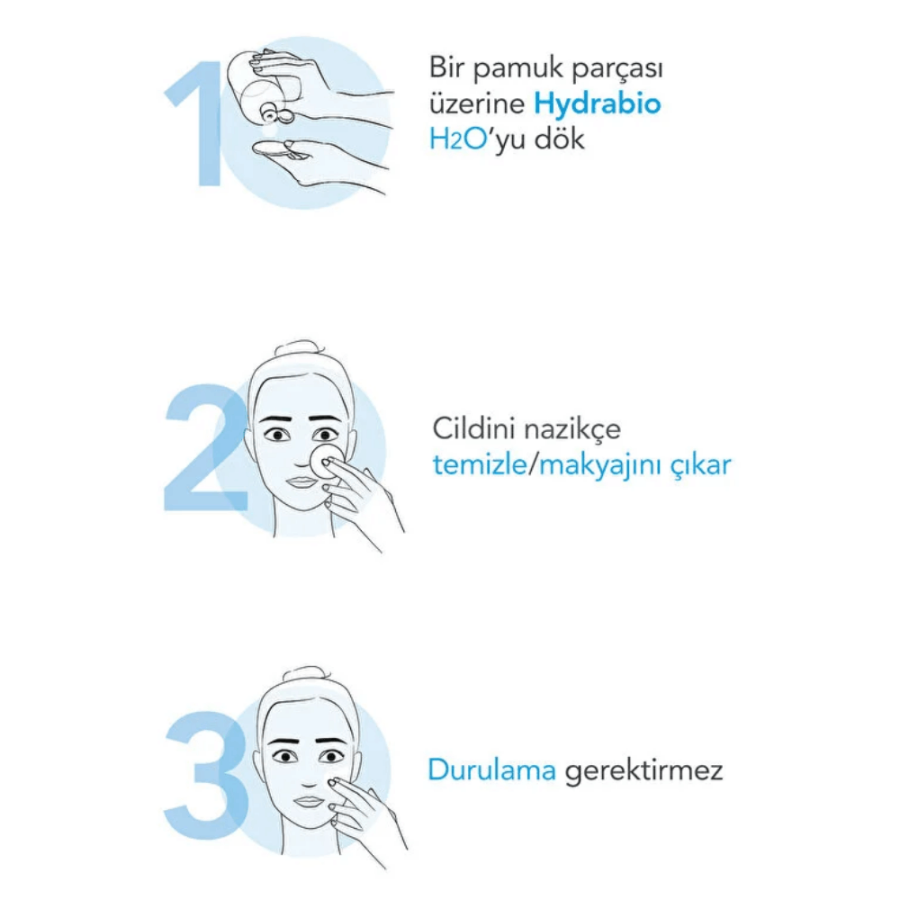 1

Bir pamuk parçası üzerine Hydrabio $H_2O$'yu dök

2

Cildini nazikçe temizle/makyajını çıkar

3

Durulama gerektirmez