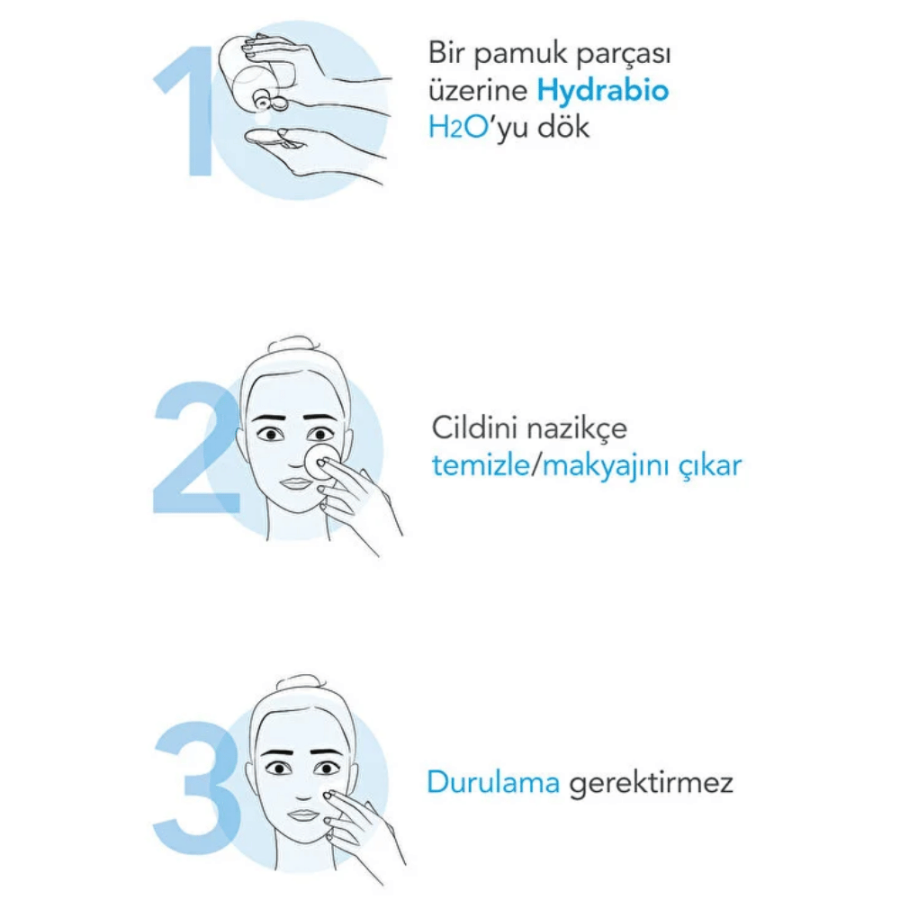 1

Bir pamuk parçası üzerine Hydrabio $H_2O$'yu dök

2

Cildini nazikçe temizle/makyajını çıkar

3

Durulama gerektirmez