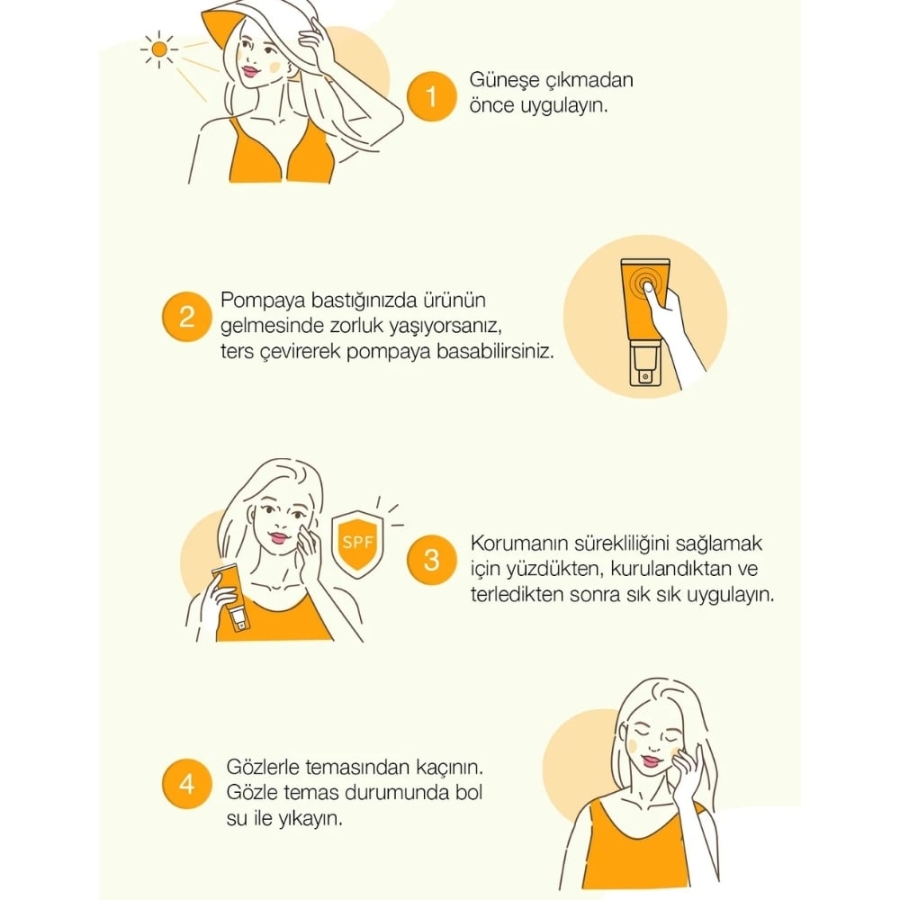 1 Güneşe çıkmadan önce uygulayın.

2 Pompaya bastığınızda ürünün gelmesinde zorluk yaşıyorsanız, ters çevirerek pompaya basabilirsiniz.

SPF

3 Korumanın sürekliliğini sağlamak için yüzdükten, kurulandıktan ve terledikten sonra sık sık uygulayın.

4 Gözlerle temasından kaçının. Gözle temas durumunda bol su ile yıkayın.