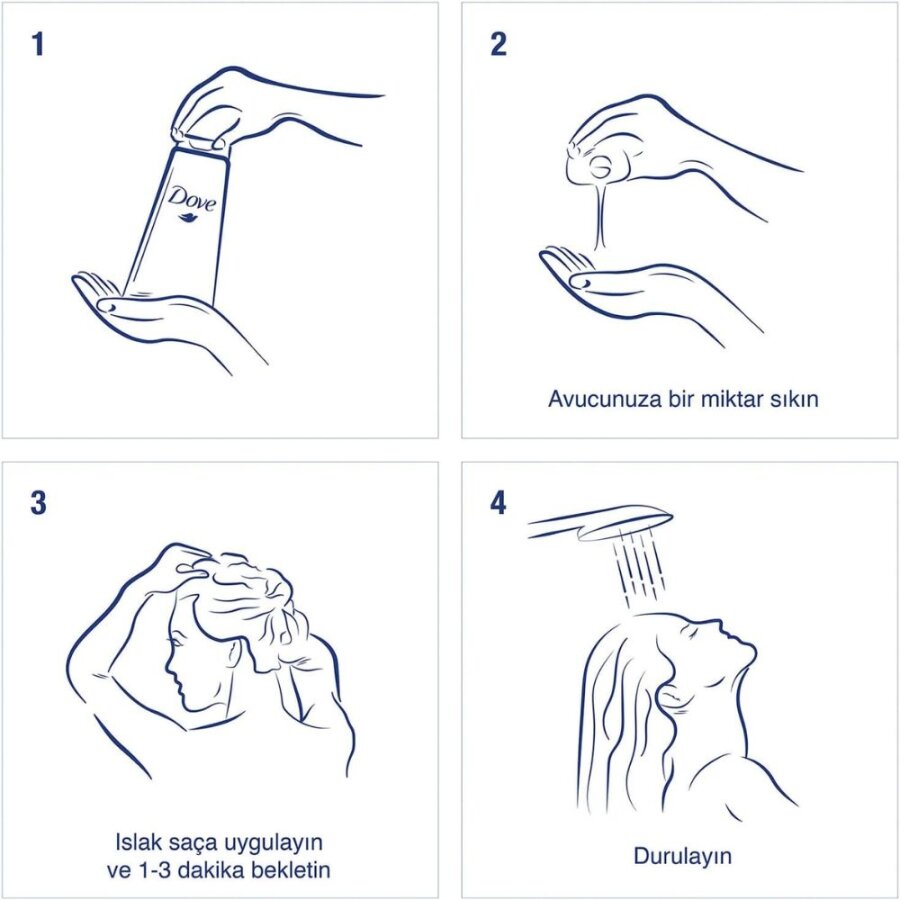 1

Dove

2

Avucunuza bir miktar sıkın

3

Islak saça uygulayın ve 1-3 dakika bekletin

4

Durulayın