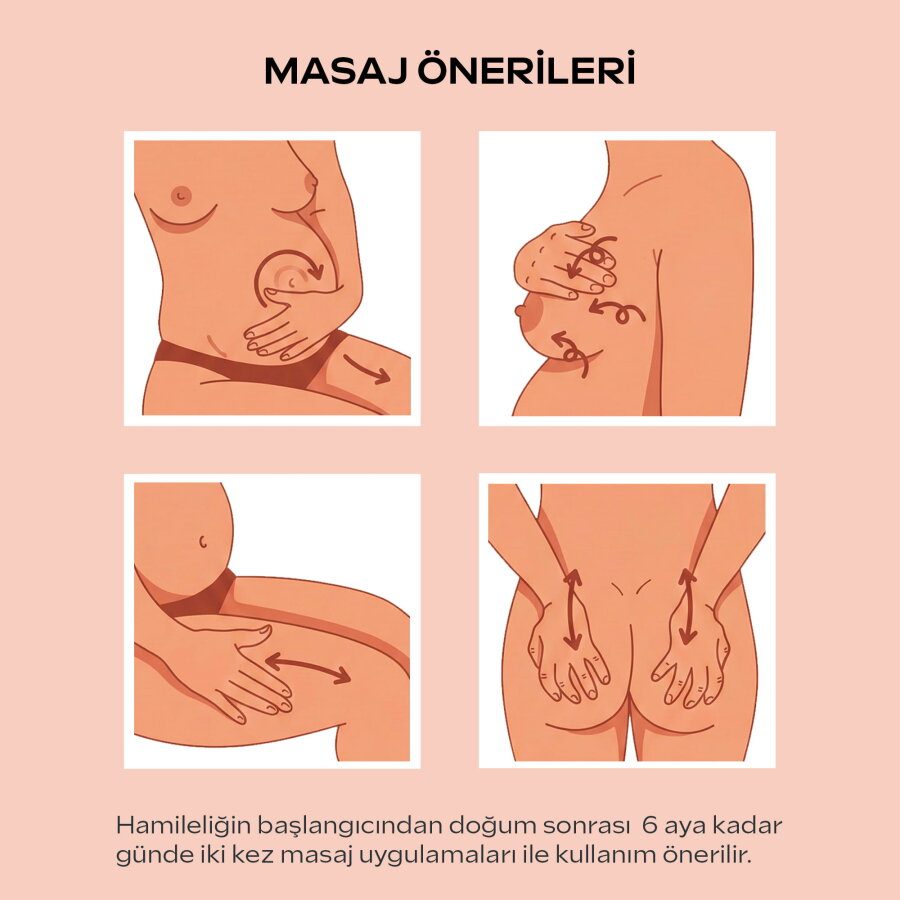 MASAJ ÖNERİLERİ

Hamileliğin başlangıcından doğum sonrası 6 aya kadar günde iki kez masaj uygulamaları ile kullanım önerilir.